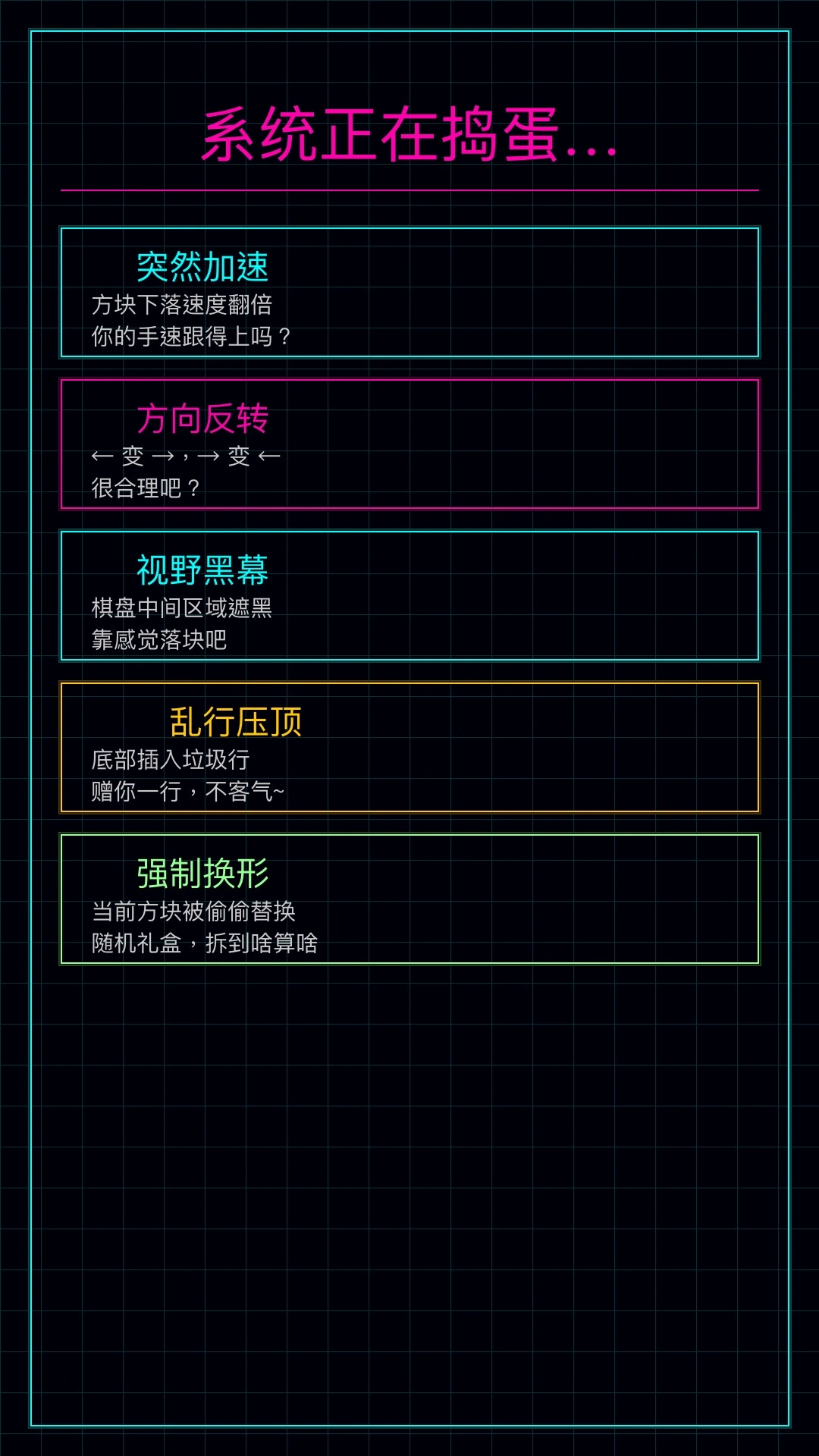 系统正在捣蛋...

突然加速
方块下落速度翻倍
你的手速跟得上吗？

方向反转
← 变 →，→ 变 ←
很合理吧？

视野黑幕
棋盘中间区域遮黑
靠感觉落块吧

乱行压顶
底部插入垃圾行
赠你一行，不客气~

强制换形
当前方块被偷偷替换
随机礼盒，拆到啥算啥